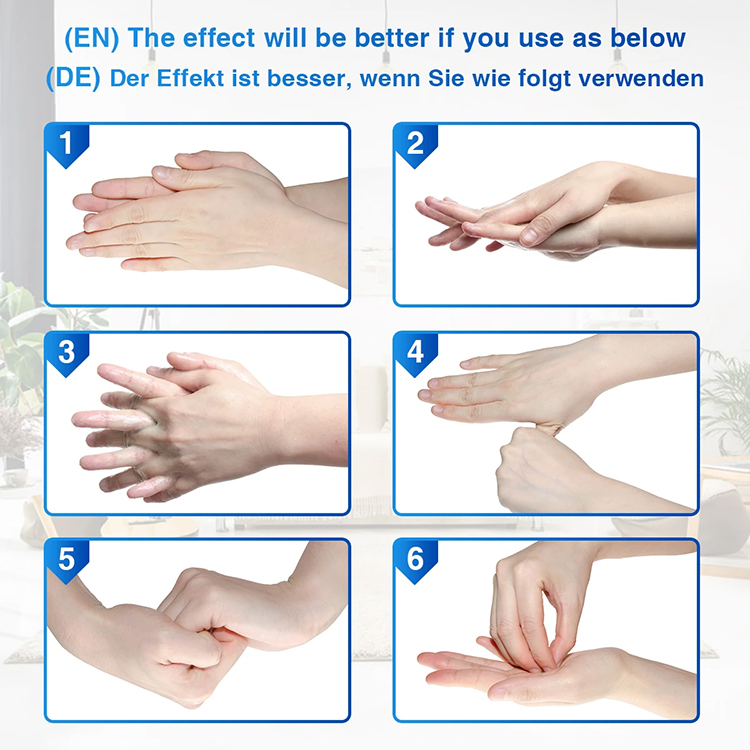 (EN) The effect will be better if you use as below
(DE) Der Effekt ist besser, wenn Sie wie folgt verwenden

1

2

3

4

5

6